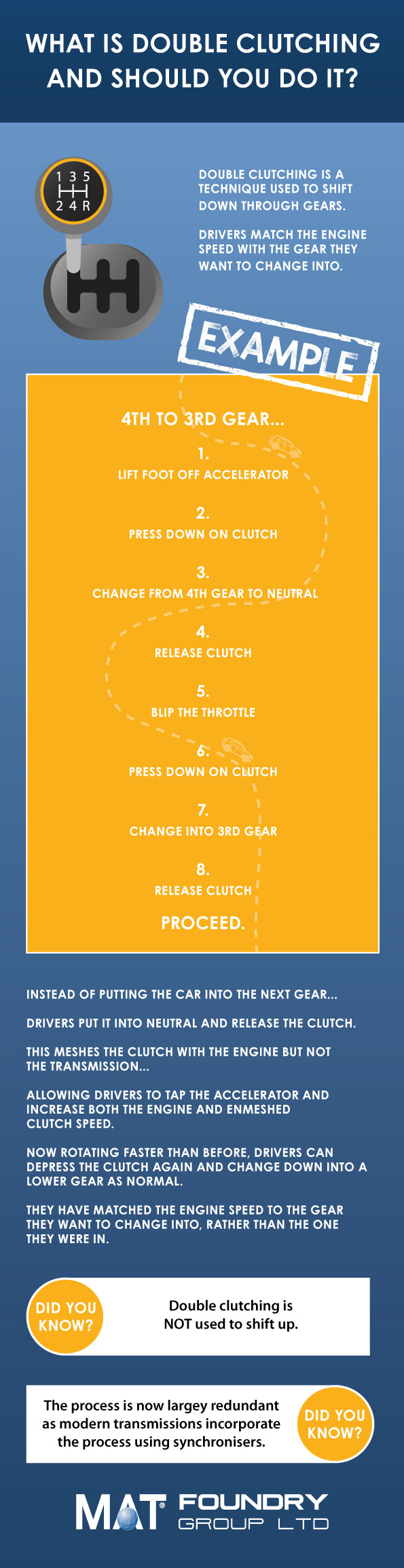 WHAT IS DOUBLE CLUTCHING AND SHOULD YOU DO IT?

1 3 5
2 4 R

DOUBLE CLUTCHING IS A TECHNIQUE USED TO SHIFT DOWN THROUGH GEARS.

DRIVERS MATCH THE ENGINE SPEED WITH THE GEAR THEY WANT TO CHANGE INTO.

EXAMPLE

4TH TO 3RD GEAR...

1.
LIFT FOOT OFF ACCELERATOR

2.
PRESS DOWN ON CLUTCH

3.
CHANGE FROM 4TH GEAR TO NEUTRAL

4.
RELEASE CLUTCH

5.
BLIP THE THROTTLE

6.
PRESS DOWN ON CLUTCH

7.
CHANGE INTO 3RD GEAR

8.
RELEASE CLUTCH

PROCEED.

INSTEAD OF PUTTING THE CAR INTO THE NEXT GEAR...

DRIVERS PUT IT INTO NEUTRAL AND RELEASE THE CLUTCH.

THIS MESHES THE CLUTCH WITH THE ENGINE BUT NOT THE TRANSMISSION...

ALLOWING DRIVERS TO TAP THE ACCELERATOR AND INCREASE BOTH THE ENGINE AND ENMESHED CLUTCH SPEED.

NOW ROTATING FASTER THAN BEFORE, DRIVERS CAN DEPRESS THE CLUTCH AGAIN AND CHANGE DOWN INTO A LOWER GEAR AS NORMAL.

THEY HAVE MATCHED THE ENGINE SPEED TO THE GEAR THEY WANT TO CHANGE INTO, RATHER THAN THE ONE THEY WERE IN.

DID YOU KNOW?

Double clutching is NOT used to shift up.

The process is now largey redundant as modern transmissions incorporate the process using synchronisers.

DID YOU KNOW?

MAT FOUNDRY GROUP LTD